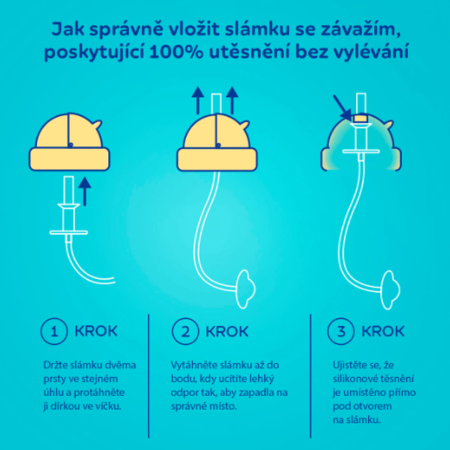 Jak správně vložit slámku se závažím, poskytující 100% utěsnění bez vylévání

1 KROK

Držte slámku dvěma prsty ve stejném úhlu a protáhněte ji dírkou ve víčku.

2 KROK

Vytáhněte slámku až do bodu, kdy ucítíte lehký odpor tak, aby zapadla na správné místo.

3 KROK

Ujistěte se, že silikonové těsnění je umístěno přímo pod otvorem na slámku.