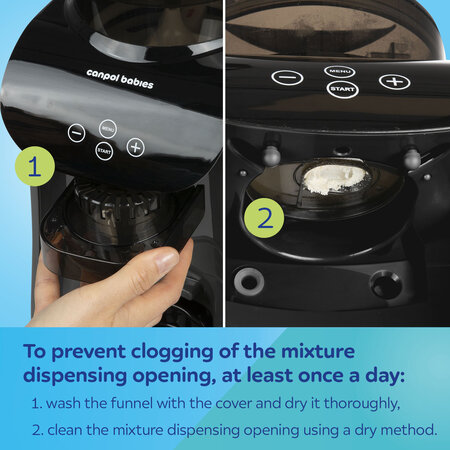 canpol babies

MENU

START

1

MENU

START

2

To prevent clogging of the mixture dispensing opening, at least once a day:

1. wash the funnel with the cover and dry it thoroughly,

2. clean the mixture dispensing opening using a dry method.