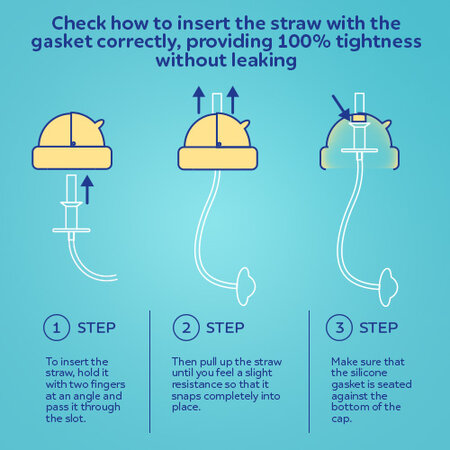 Check how to insert the straw with the gasket correctly, providing 100% tightness without leaking

1 STEP

To insert the straw, hold it with two fingers at an angle and pass it through the slot.

2 STEP

Then pull up the straw until you feel a slight resistance so that it snaps completely into place.

3 STEP

Make sure that the silicone gasket is seated against the bottom of the cap.